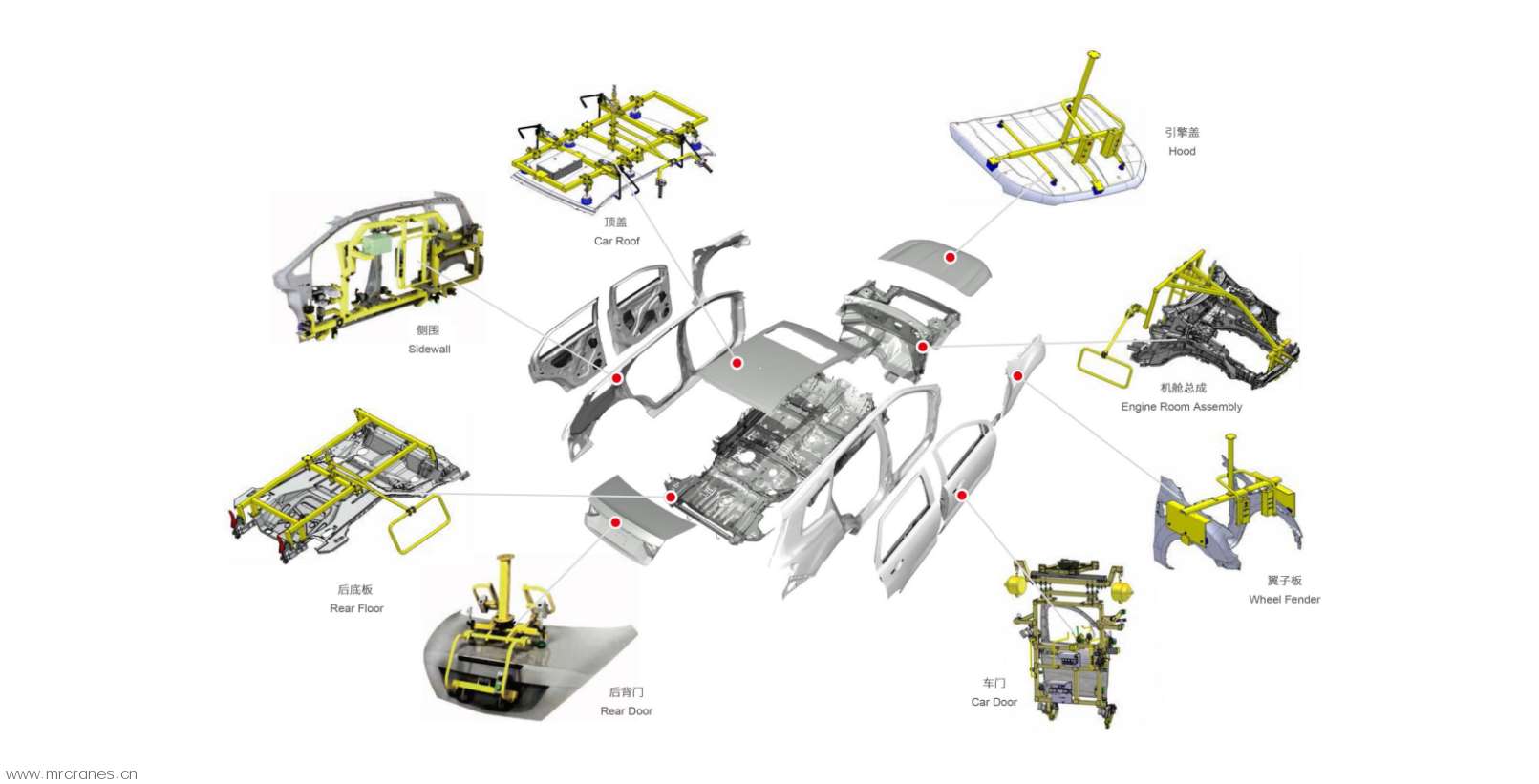 顶盖
Car Roof

引擎盖
Hood

侧围
Sidewall

机舱总成
Engine Room Assembly

后底板
Rear Floor

翼子板
Wheel Fender

后背门
Rear Door

车门
Car Door

www.mrcranes.cn